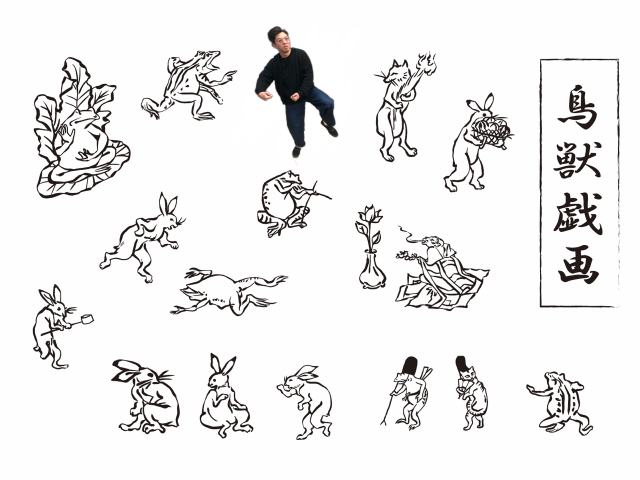 鳥獣戯画